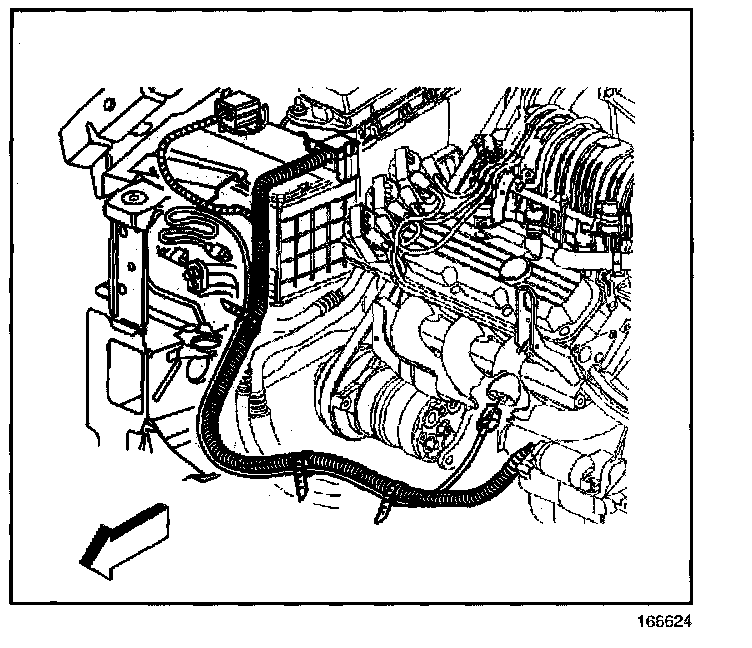 166624