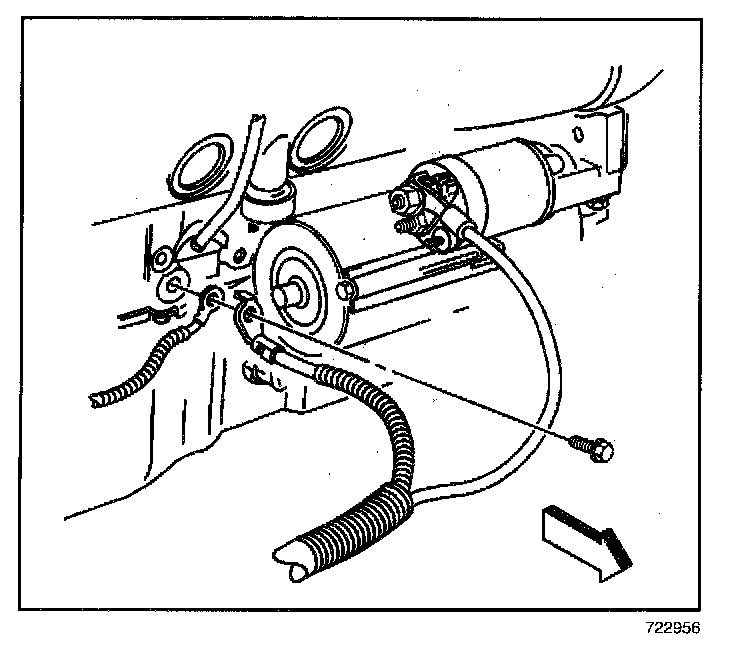 722956