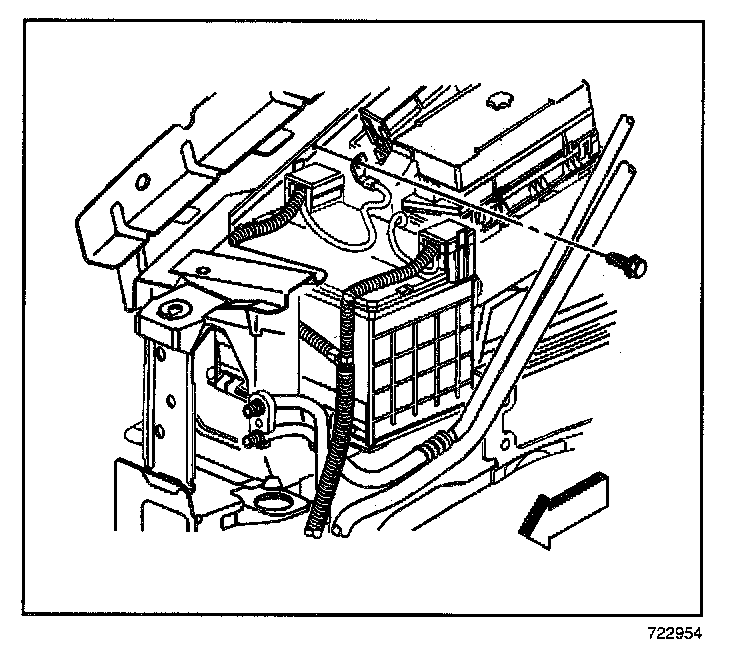 722954