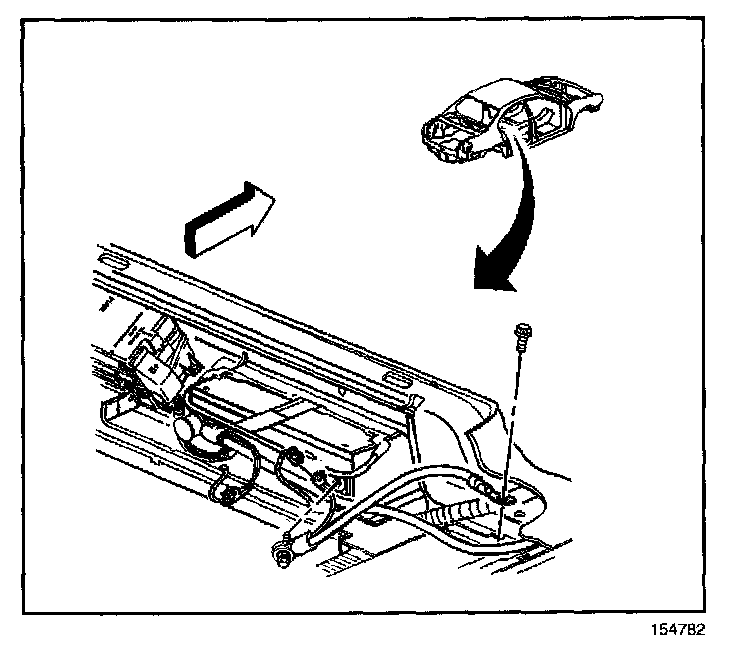 154782