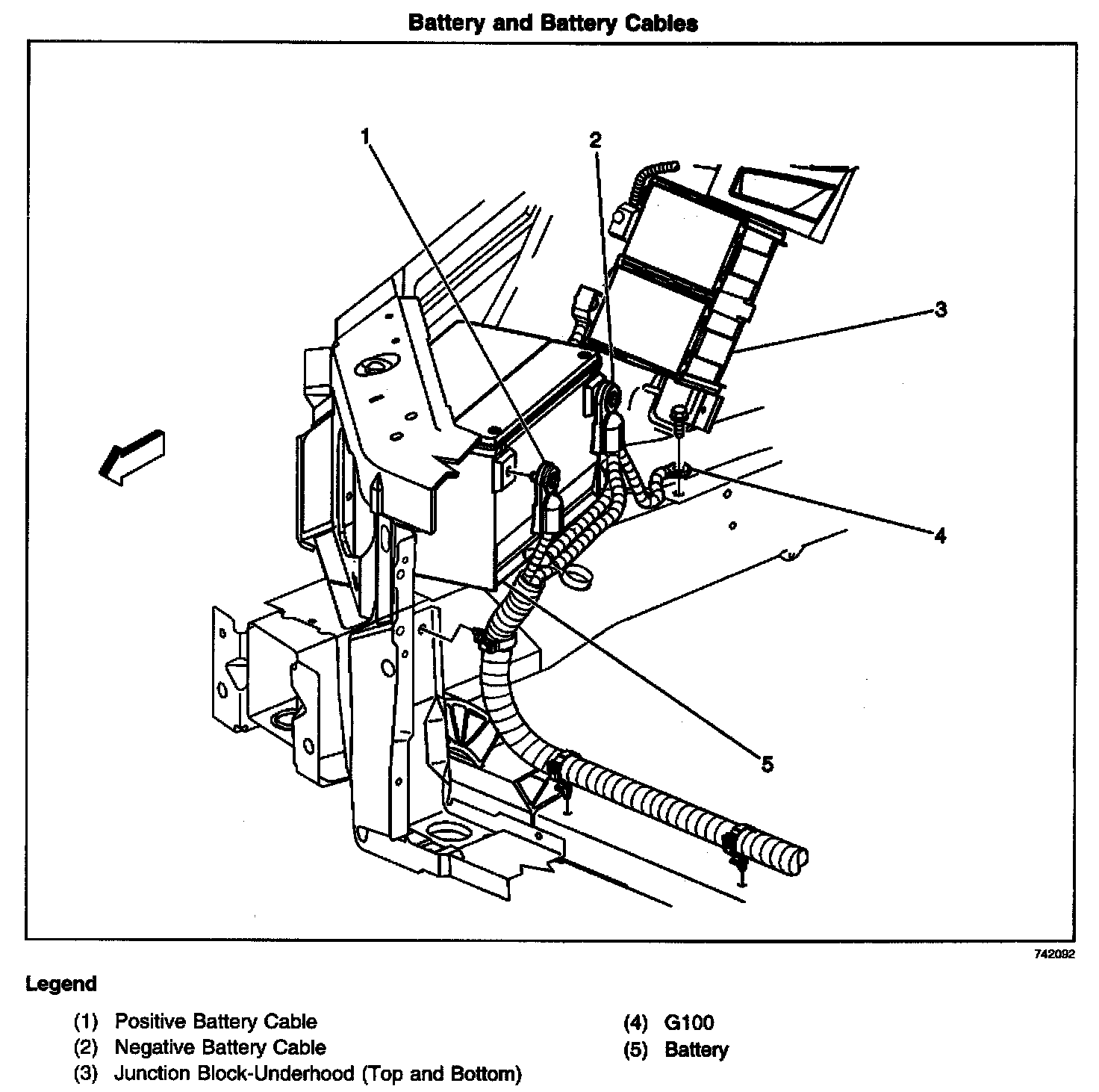 Battery and Battery Cables

1
2
3
4
5

742092

Legend

(1) Positive Battery Cable
(2) Negative Battery Cable
(3) Junction Block-Underhood (Top and Bottom)

(4) G100
(5) Battery