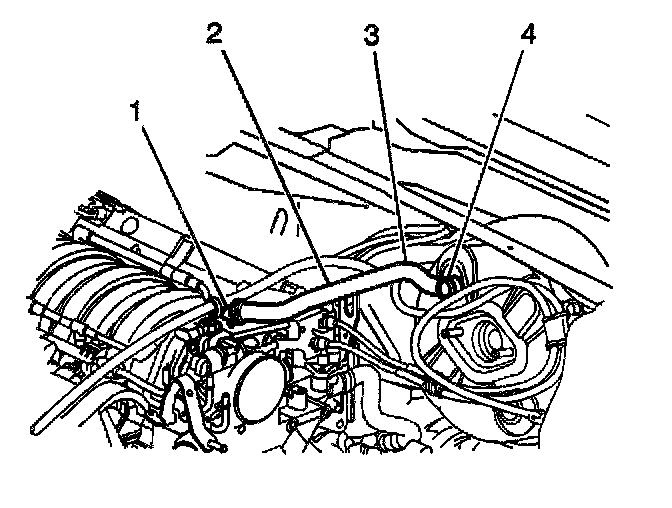 2
3
4
1