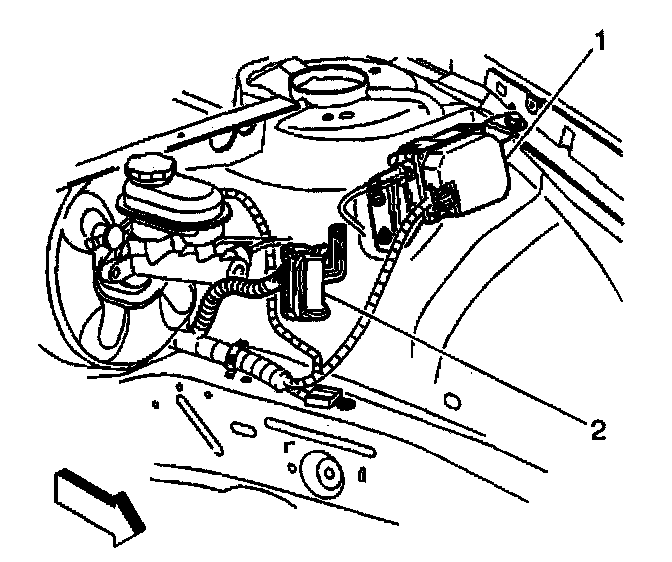 1

2