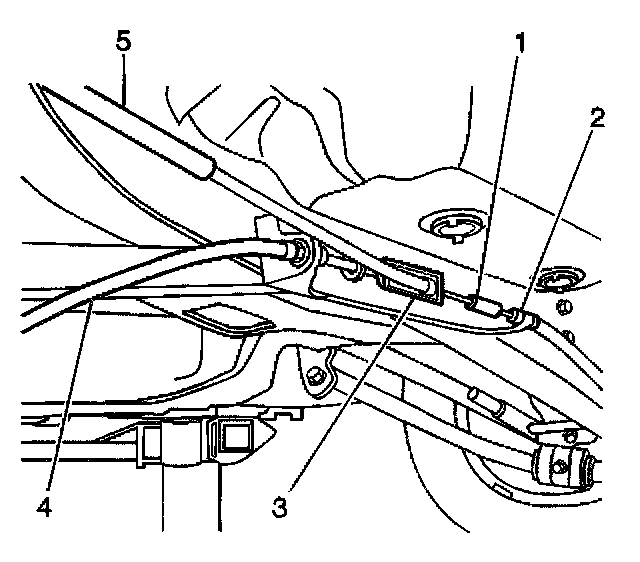 5
1
2
4
3