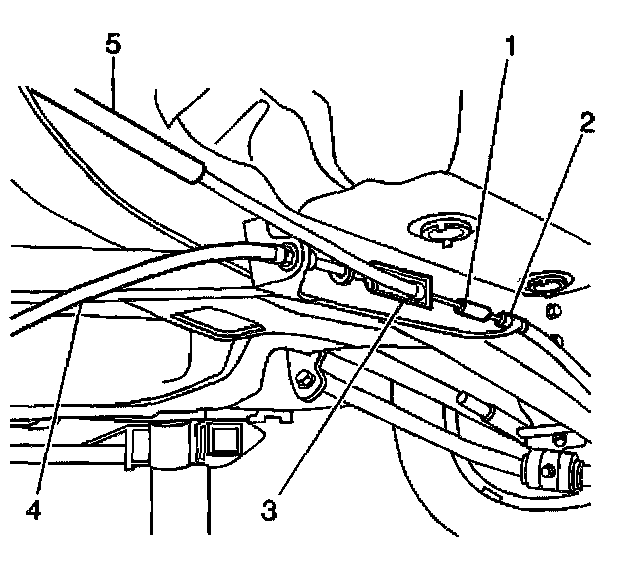 5
1
2
4
3