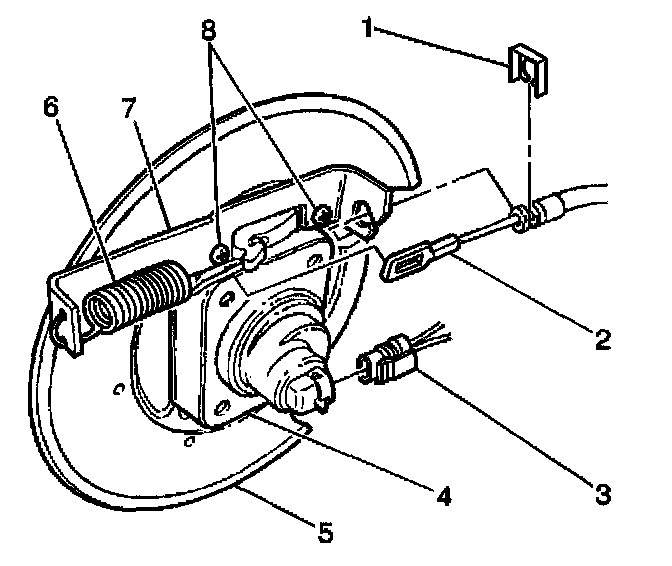 8
1
6
7
2
3
4
5