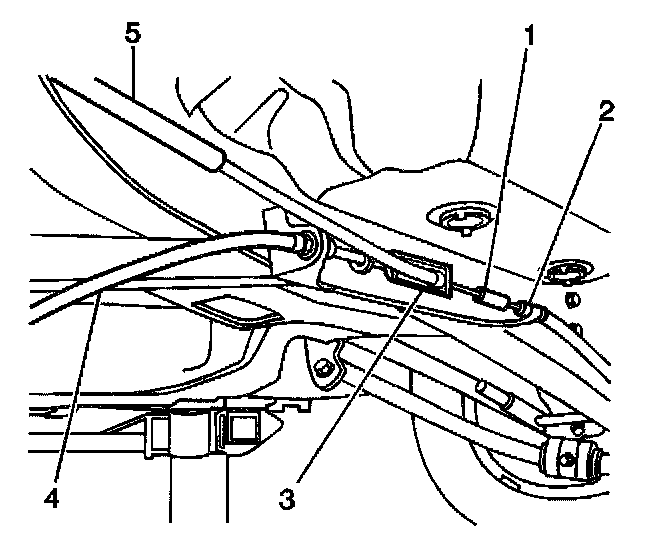 5
1
2
4
3