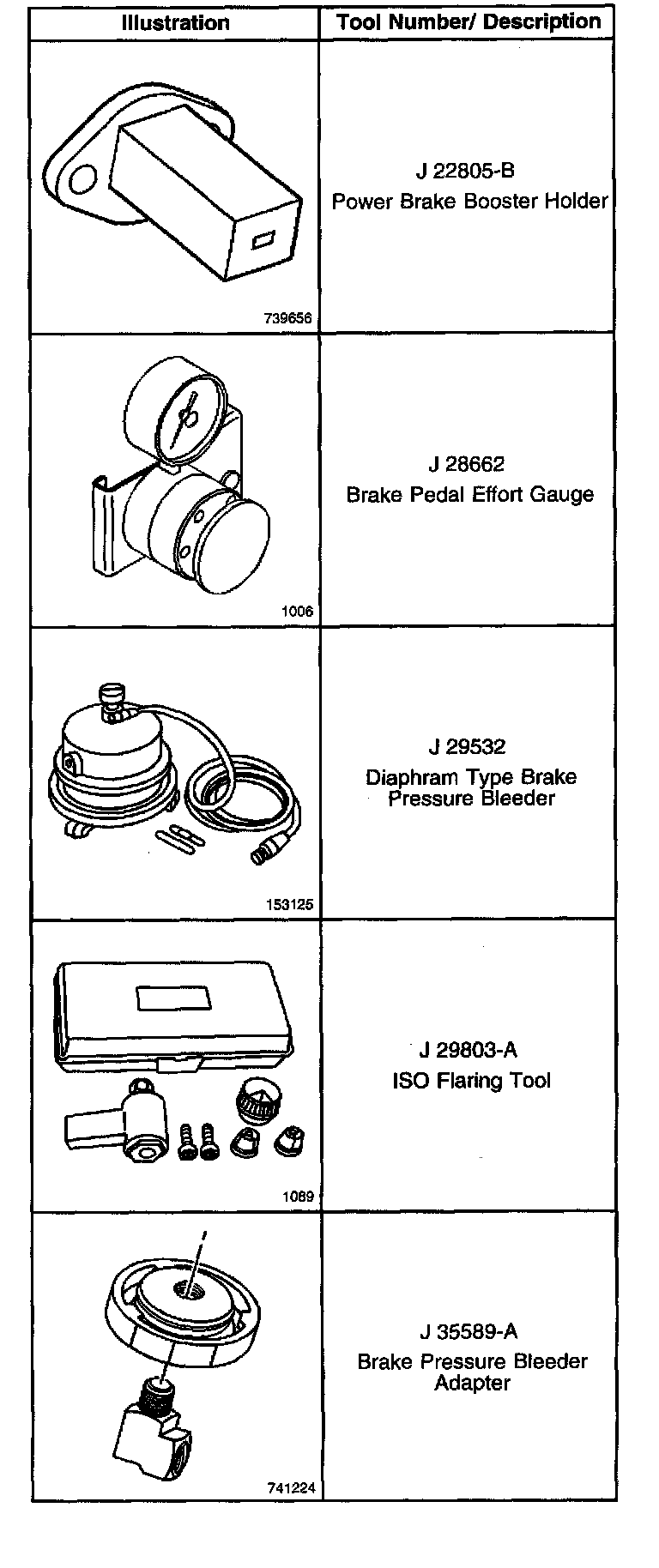 | Illustration | Tool Number/ Description |
|---|---|
| 739656 | J 22805-B Power Brake Booster Holder |
| 1006 | J 28662 Brake Pedal Effort Gauge |
| 153125 | J 29532 Diaphram Type Brake Pressure Bleeder |
| 1089 | J 29803-A ISO Flaring Tool |
| 741224 | J 35589-A Brake Pressure Bleeder Adapter |