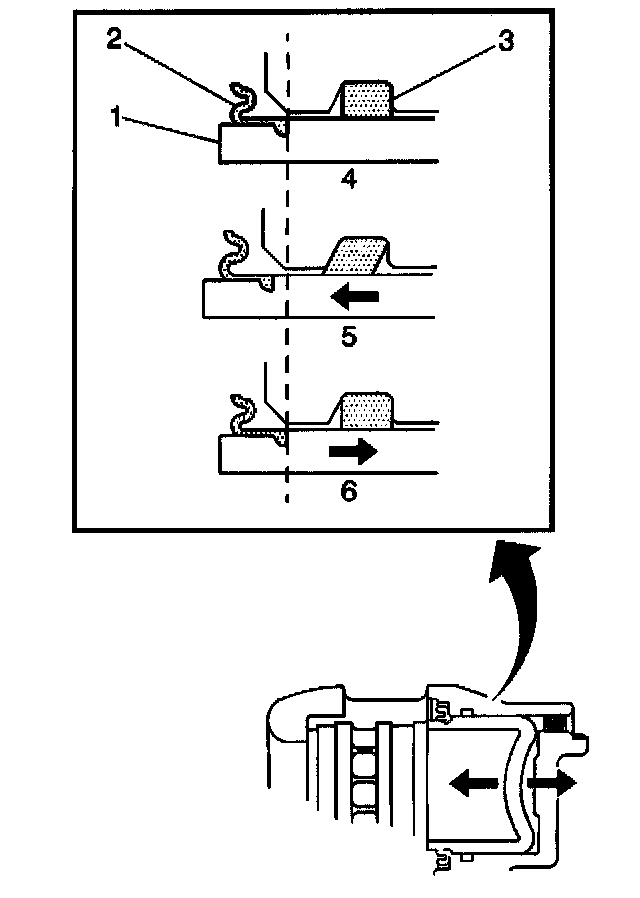 2
3
1
4
5
6