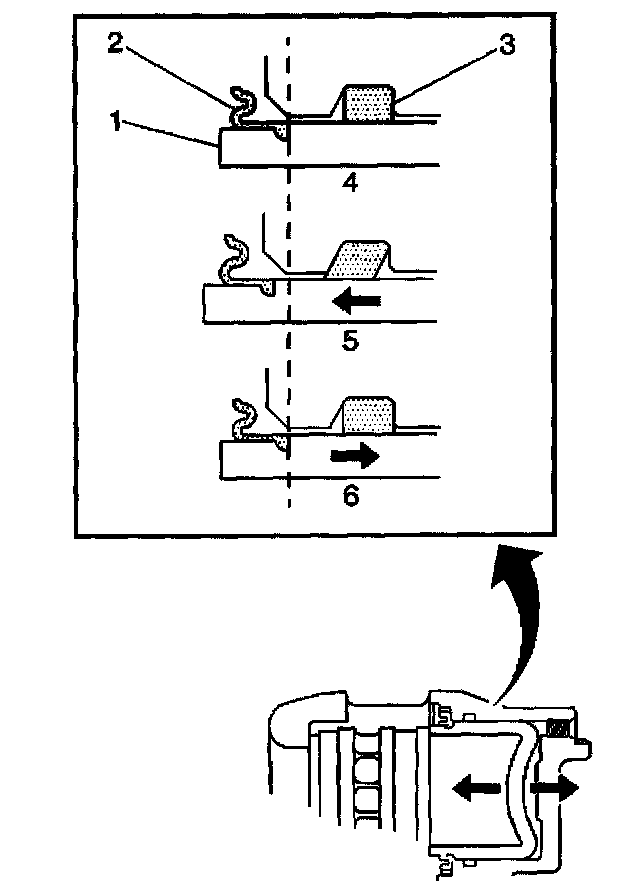 2
3
1
4
5
6