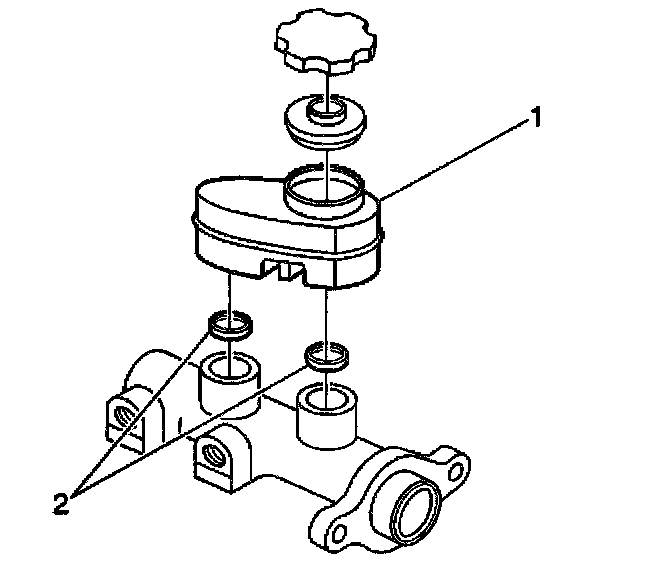 1

2