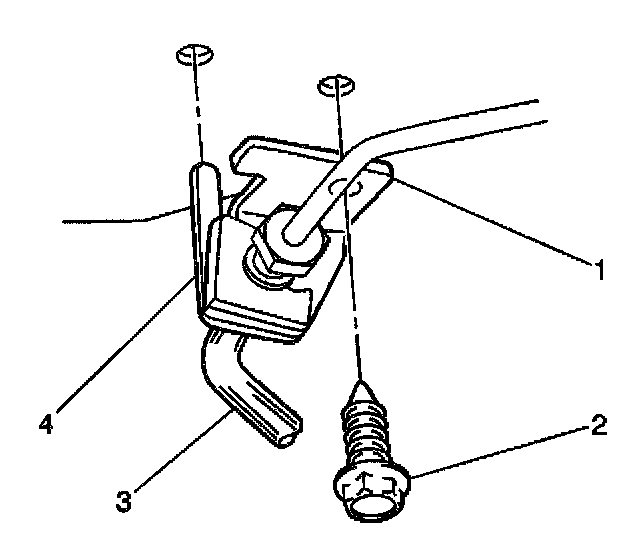 1
4
2
3