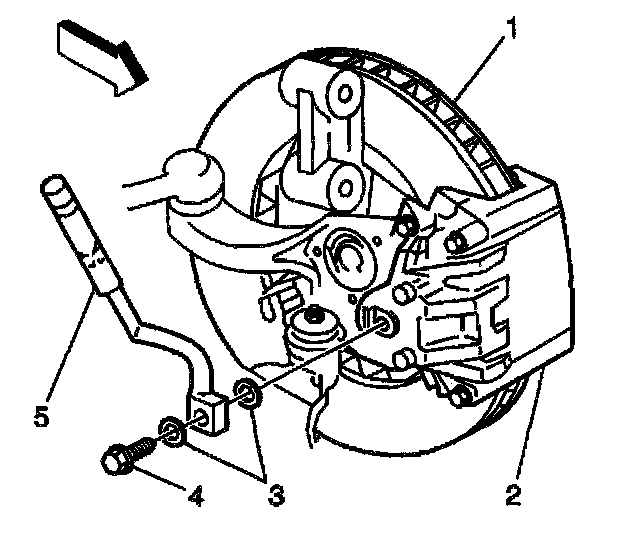 1
5
4
3
2