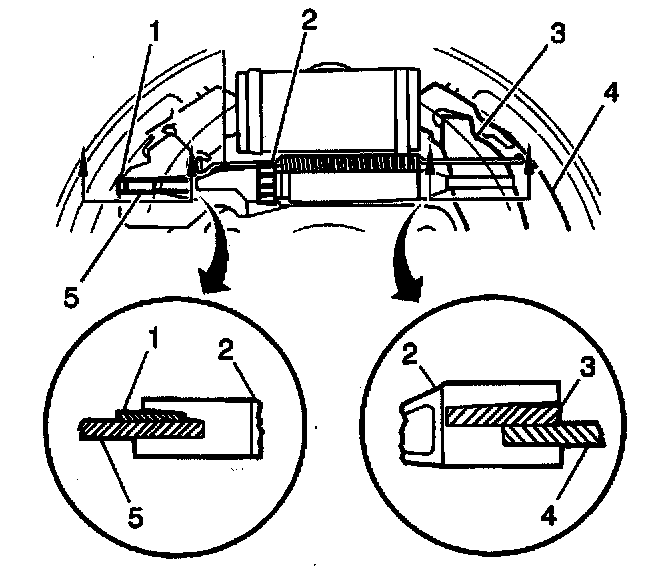 1
2
3
4
5
1
2
5
2
3
4