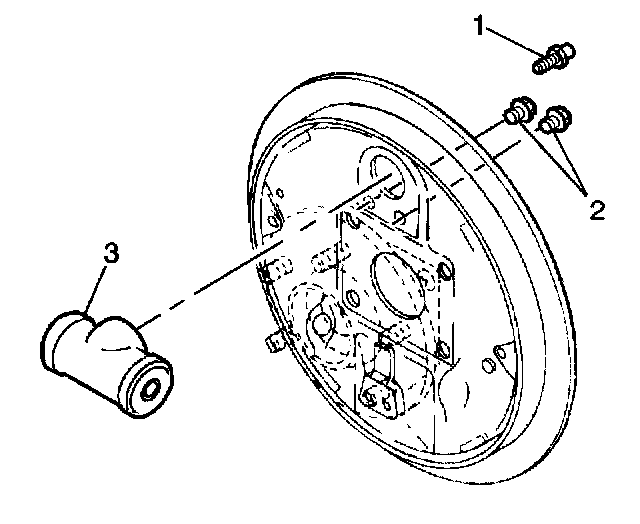 1
2
3