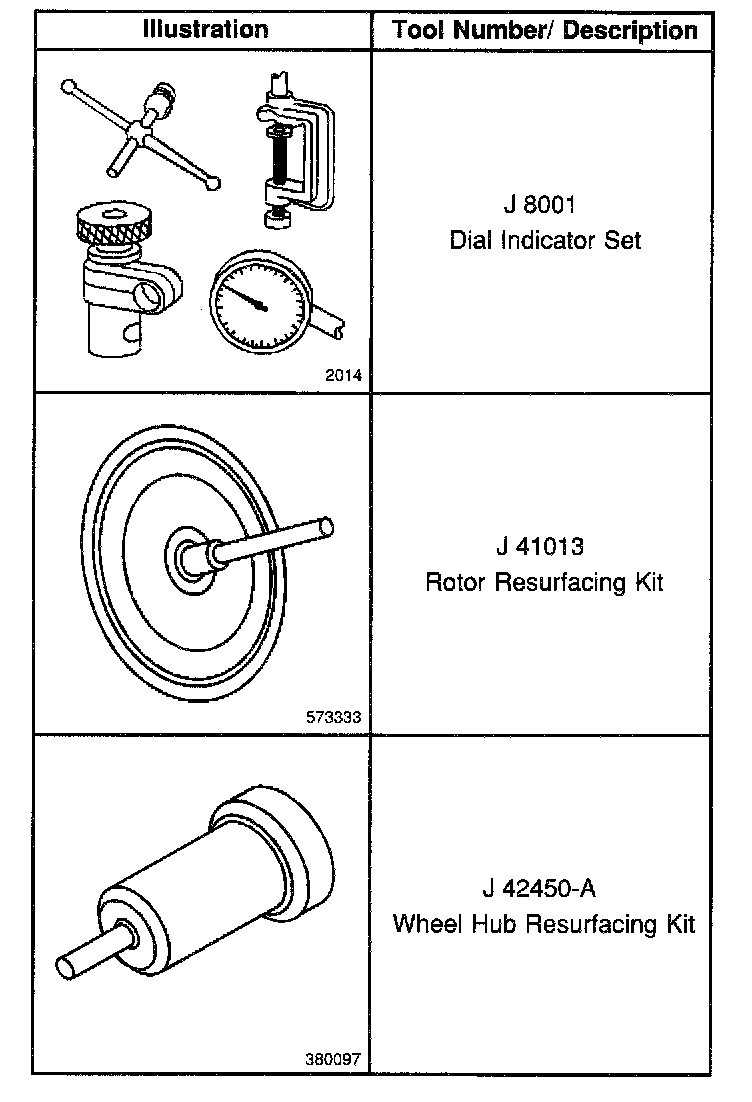 | Illustration | Tool Number/ Description |
|---|---|
| 2014 | J 8001 Dial Indicator Set |
| 573333 | J 41013 Rotor Resurfacing Kit |
| 380097 | J 42450-A Wheel Hub Resurfacing Kit |