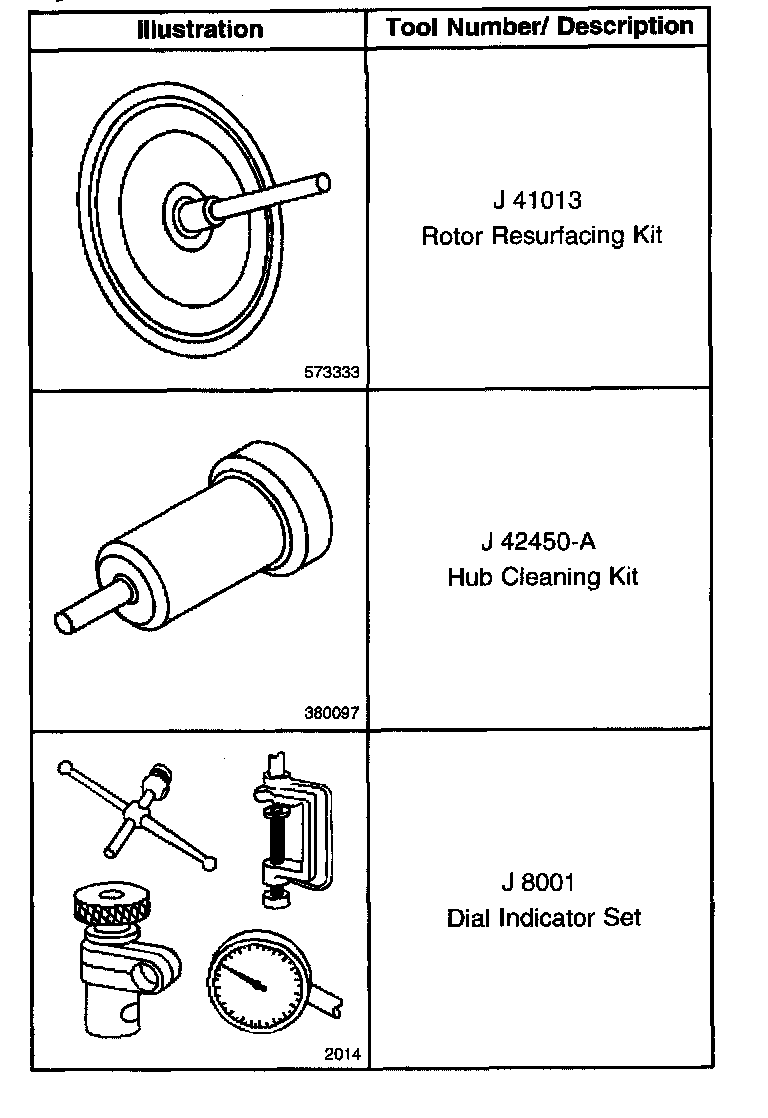 | Illustration | Tool Number/ Description |
|---|---|
| 573333 | J 41013 Rotor Resurfacing Kit |
| 380097 | J 42450-A Hub Cleaning Kit |
| 2014 | J 8001 Dial Indicator Set |