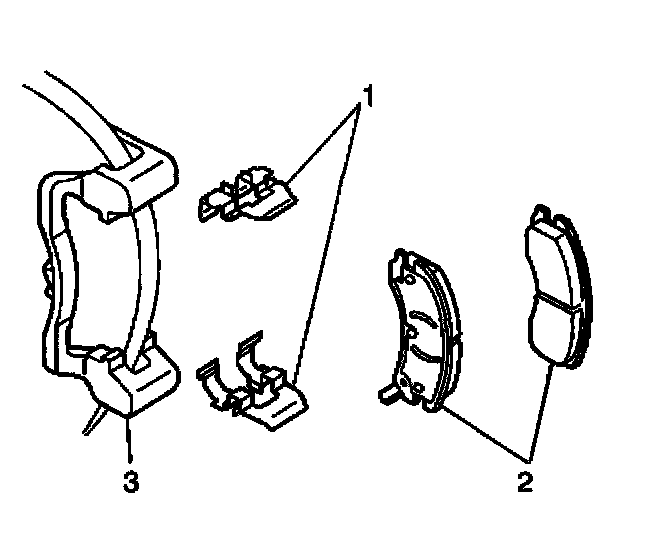 1
3
2