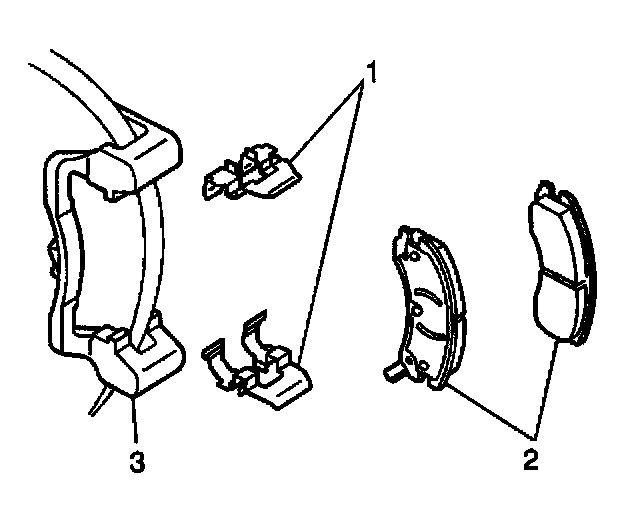 1

3

2