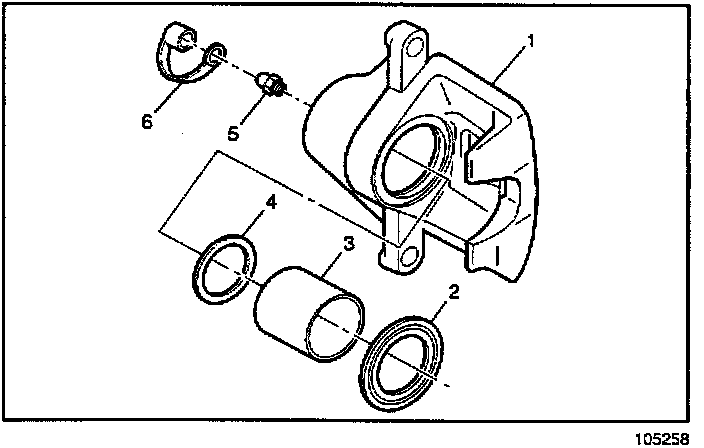 1
6
5
4
3
2
105258