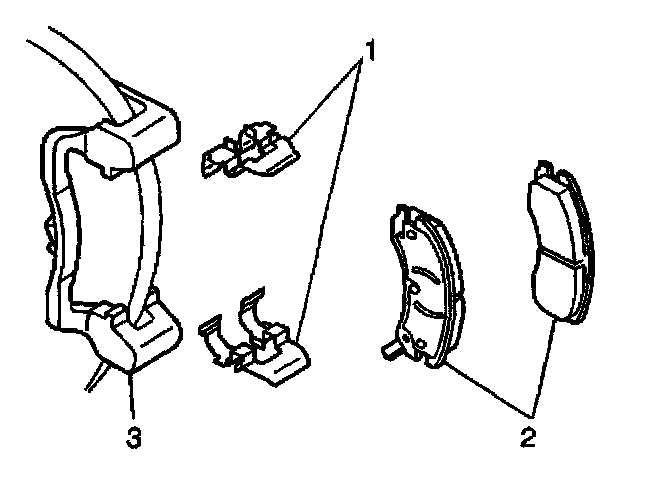 1
3
2