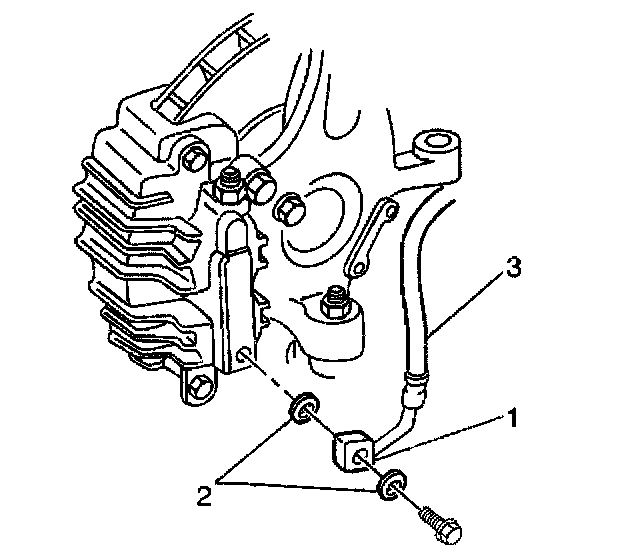 3
1
2