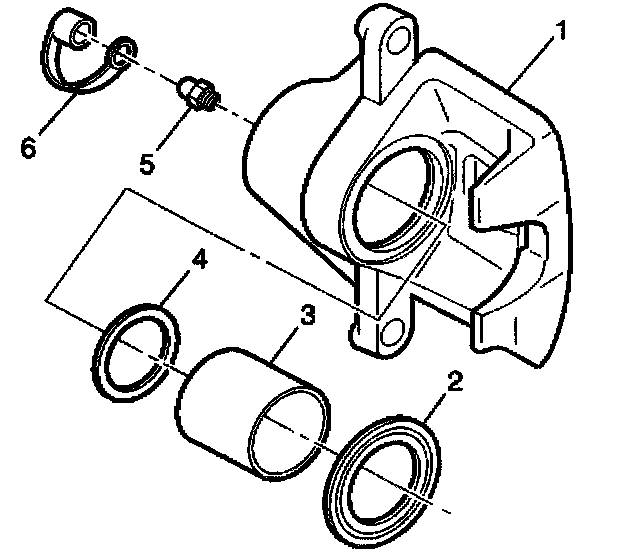 1
6
5
4
3
2