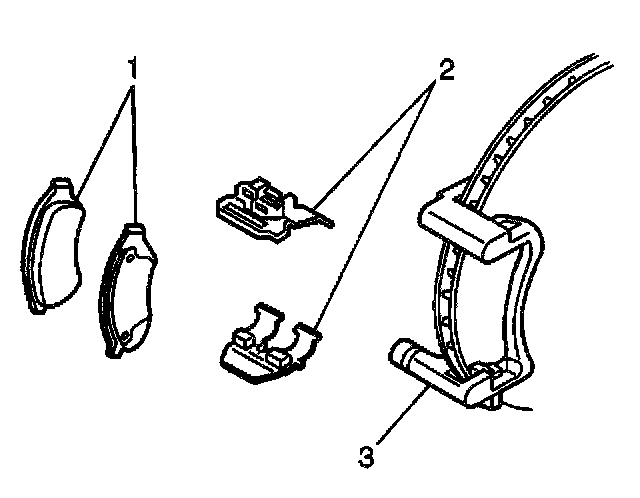 1
2
3