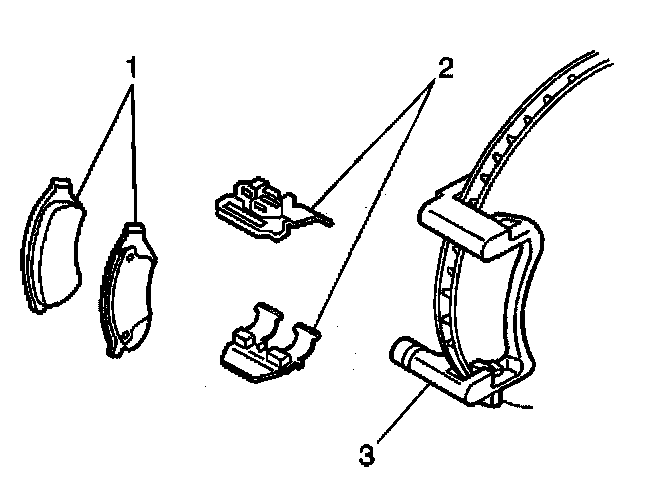 1
2
3