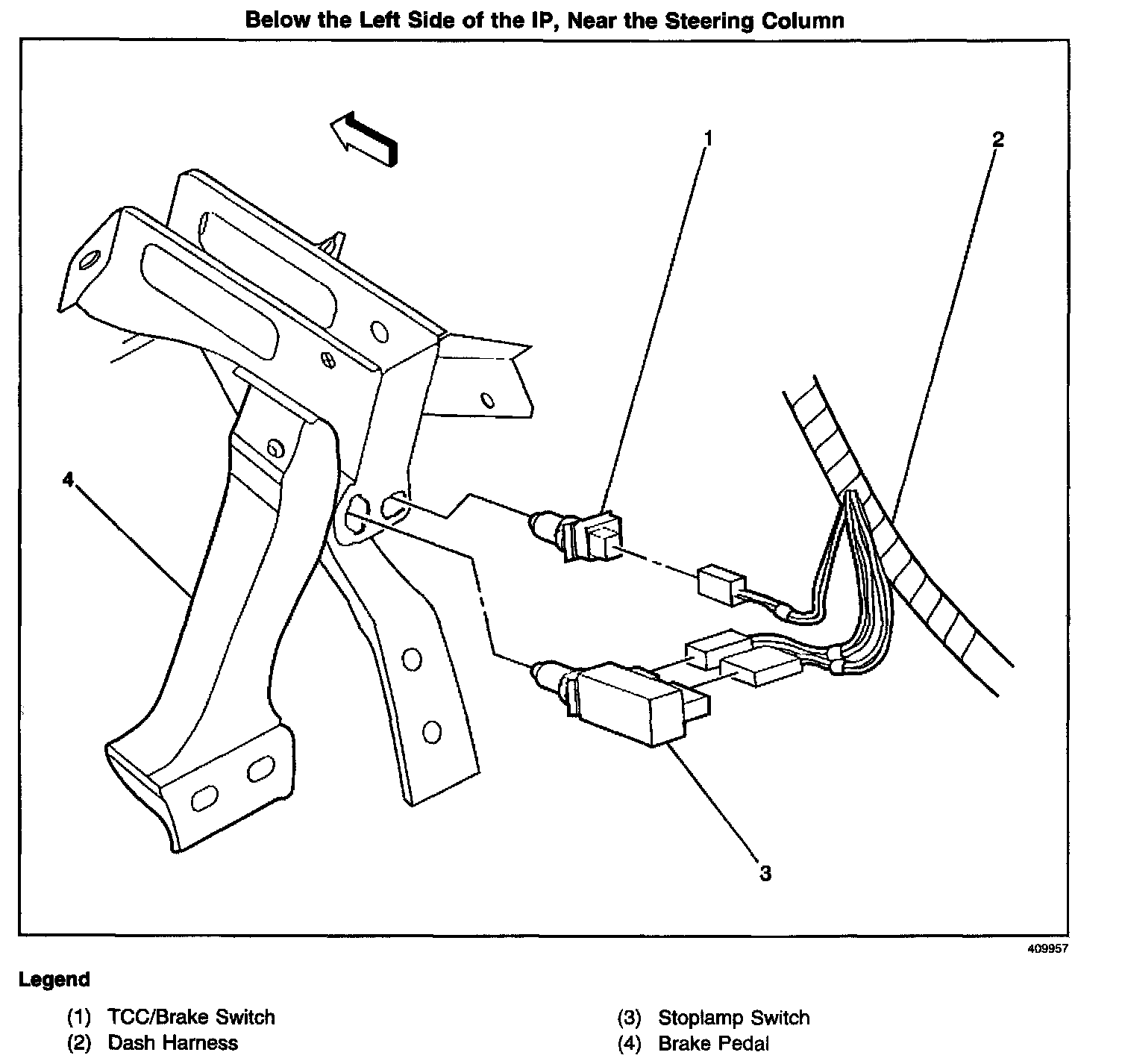 Below the Left Side of the IP, Near the Steering Column

1

2

4

3

409957

Legend

(1) TCC/Brake Switch
(2) Dash Harness

(3) Stoplamp Switch
(4) Brake Pedal