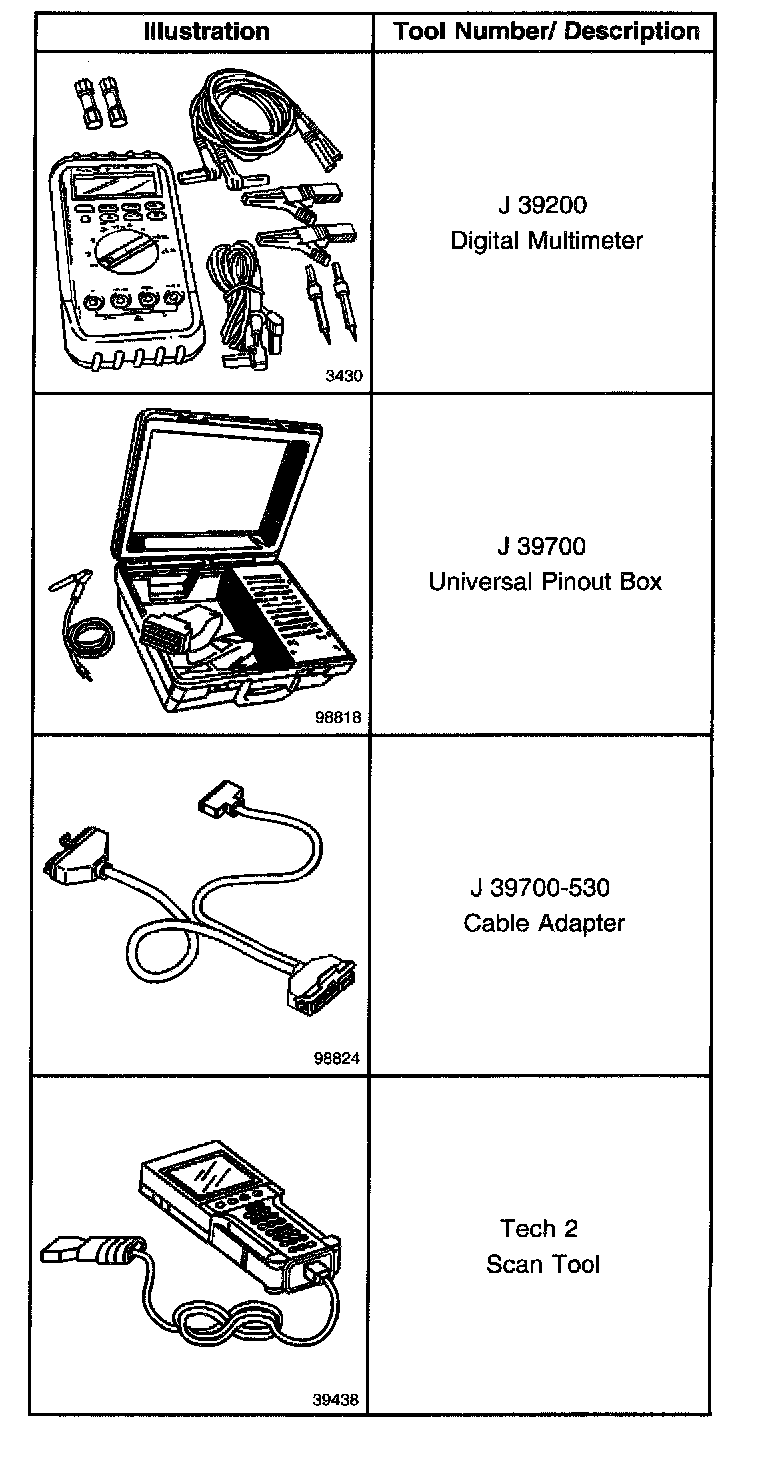 | Illustration | Tool Number/ Description |
|---|---|
| 3430 | J 39200 Digital Multimeter |
| 98818 | J 39700 Universal Pinout Box |
| 98824 | J 39700-530 Cable Adapter |
| 39438 | Tech 2 Scan Tool |