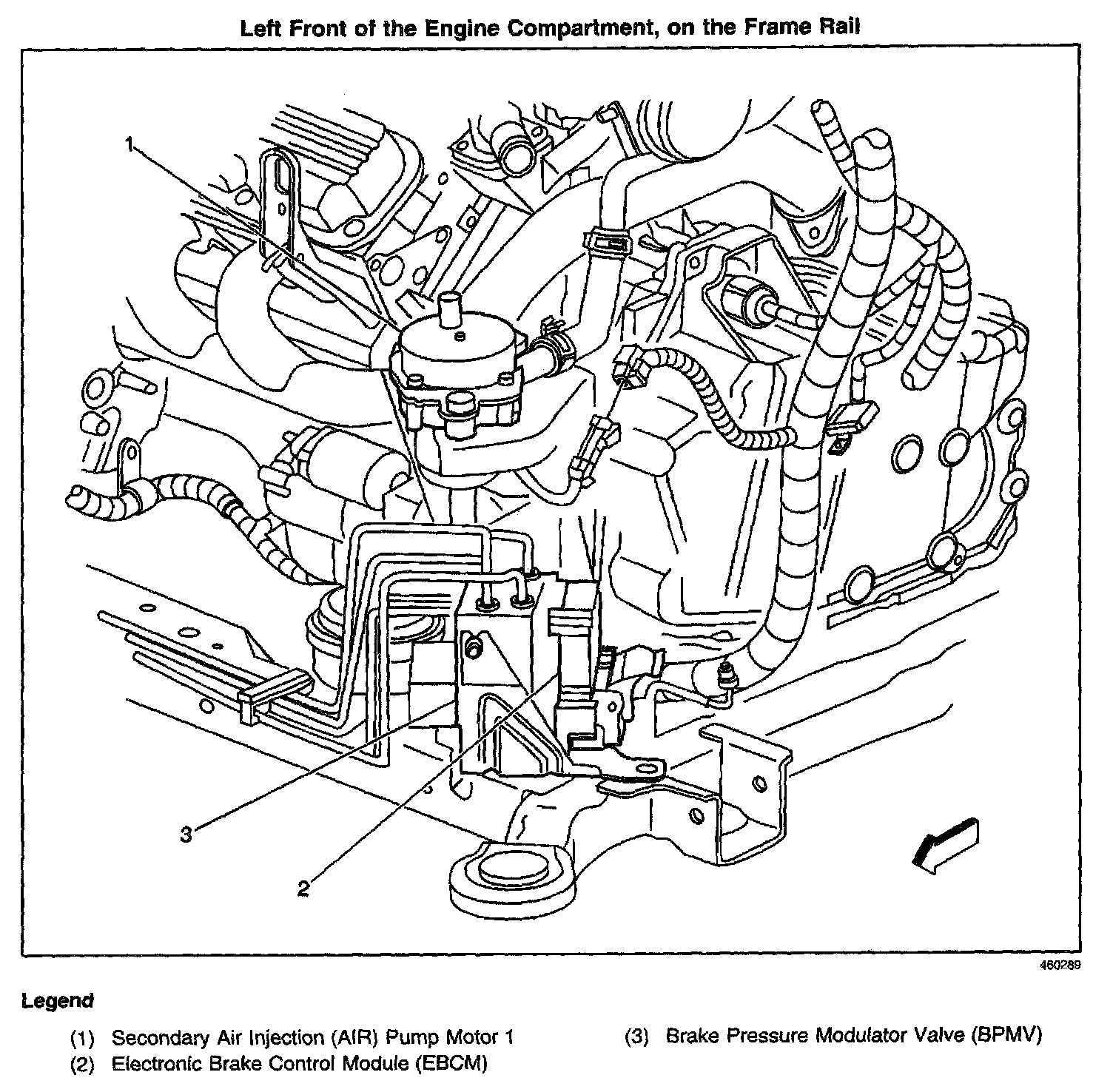 Left Front of the Engine Compartment, on the Frame Rail

1

3

2

460289

Legend

(1) Secondary Air Injection (AIR) Pump Motor 1
(2) Electronic Brake Control Module (EBCM)

(3) Brake Pressure Modulator Valve (BPMV)