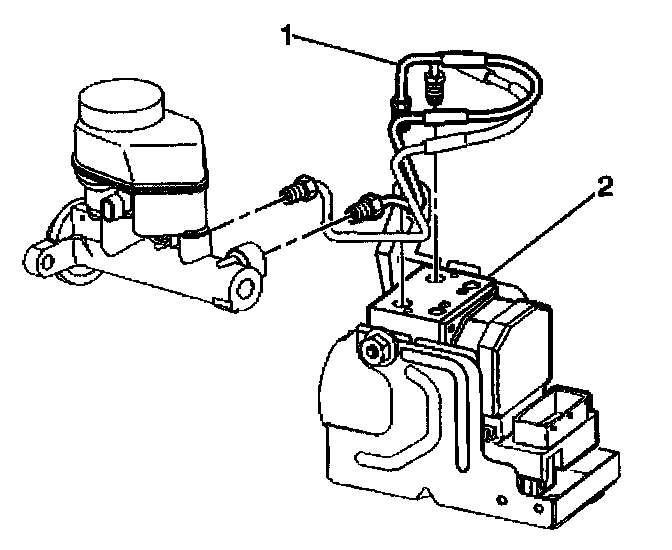 1
2