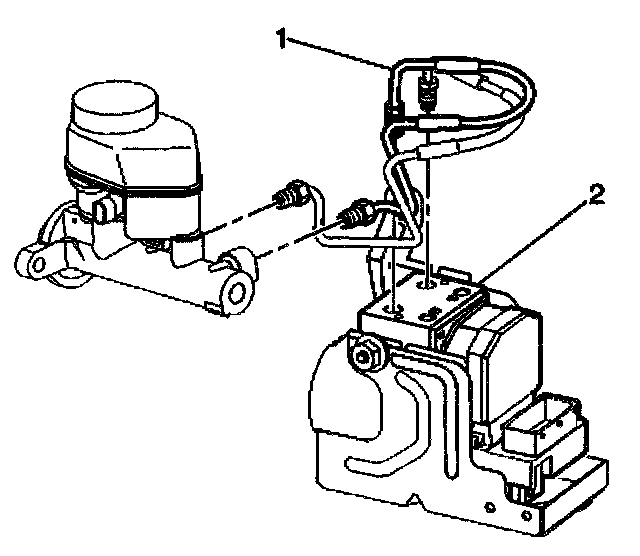 1

2