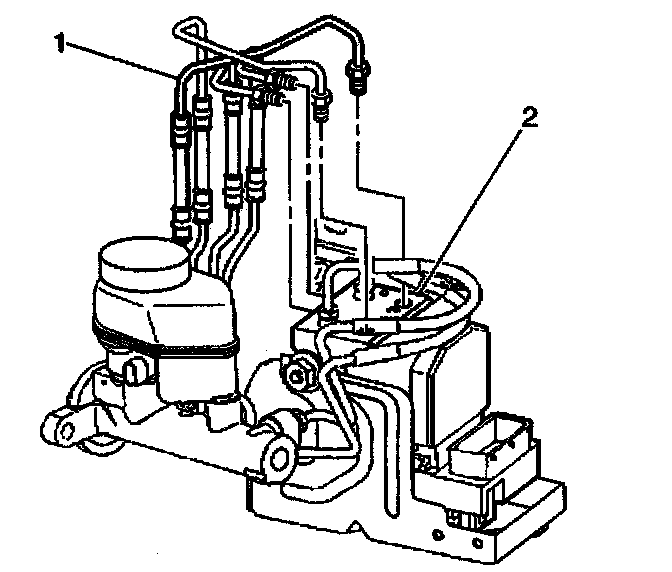 1
2