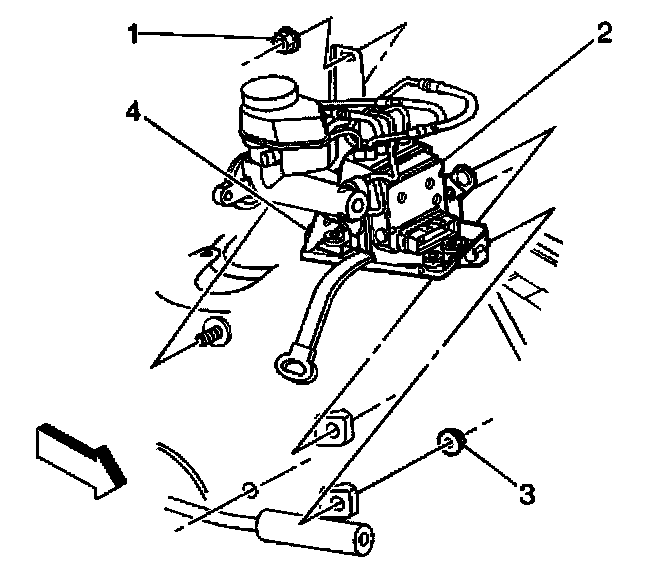 1
2
4
3