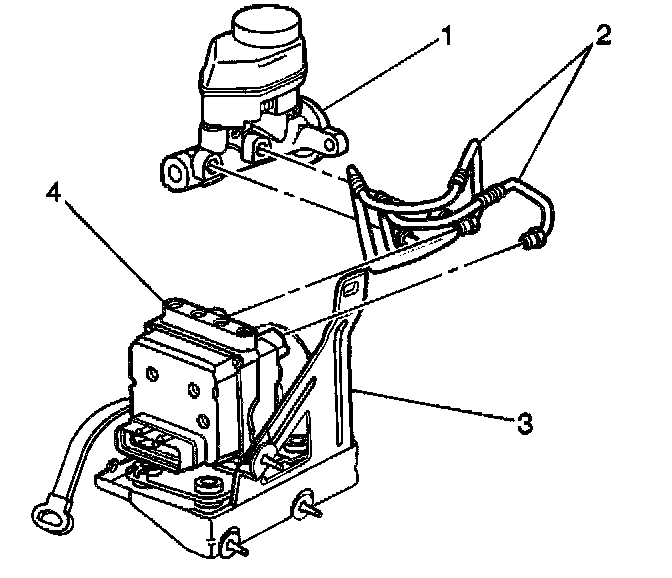 1
2
4
3