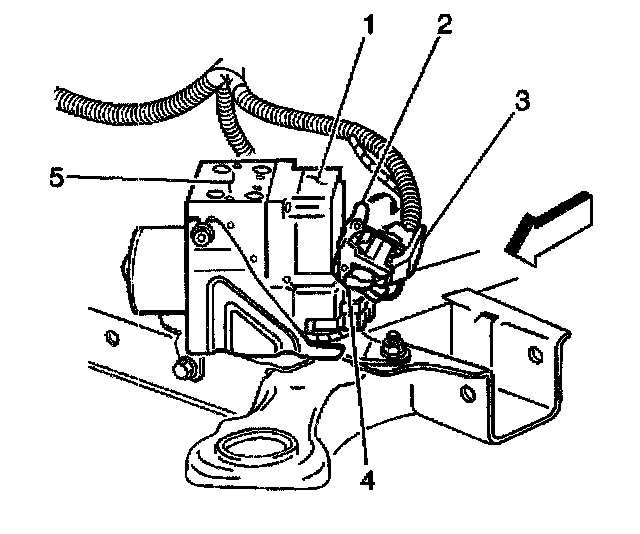 1
2
3
5
4