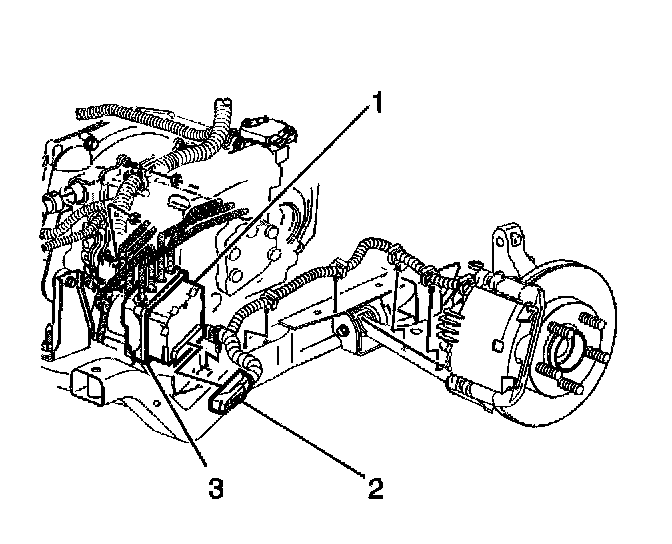 1
3
2