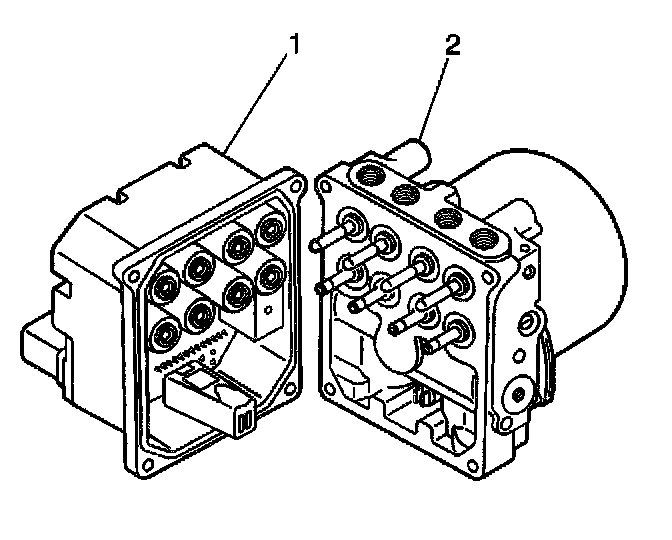 1
2