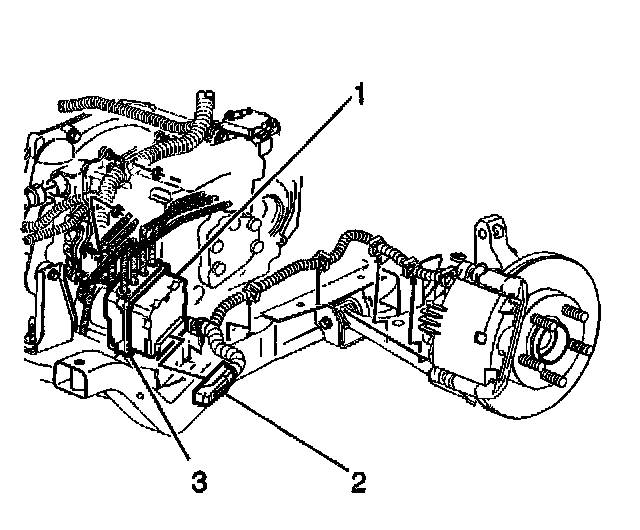 1

3

2