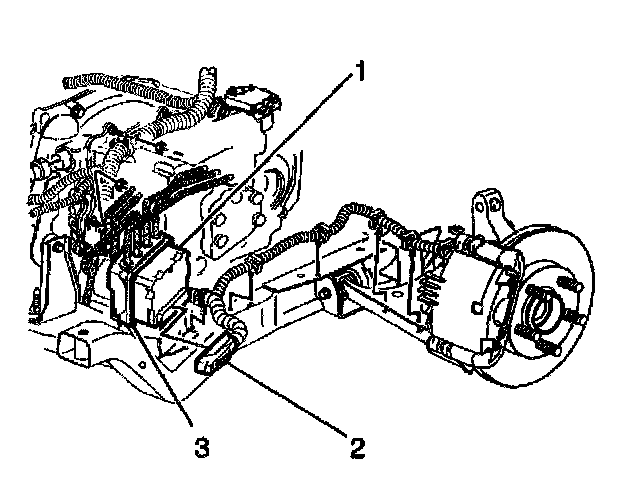 1
3
2