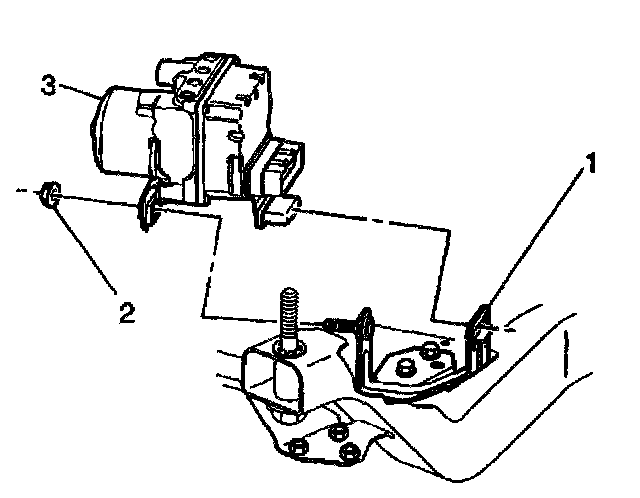 3
1
2