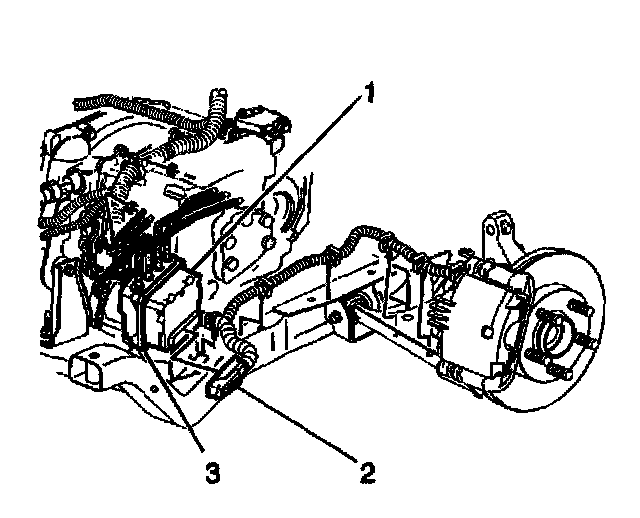 1

3

2