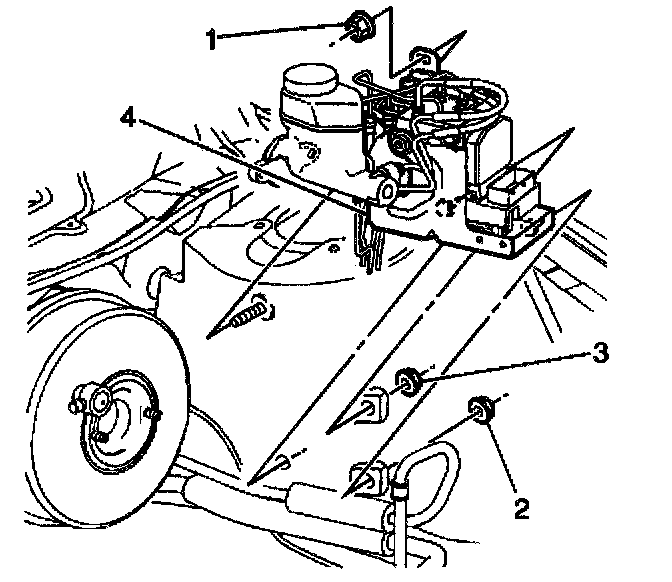 1
4
3
2