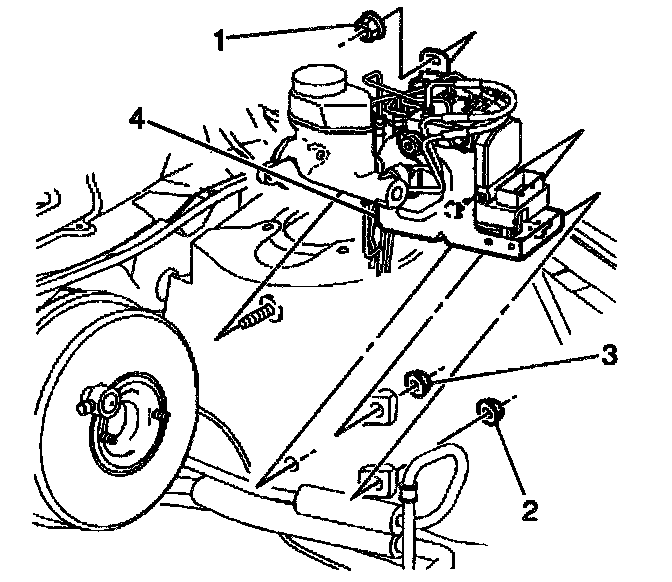 1
4
3
2