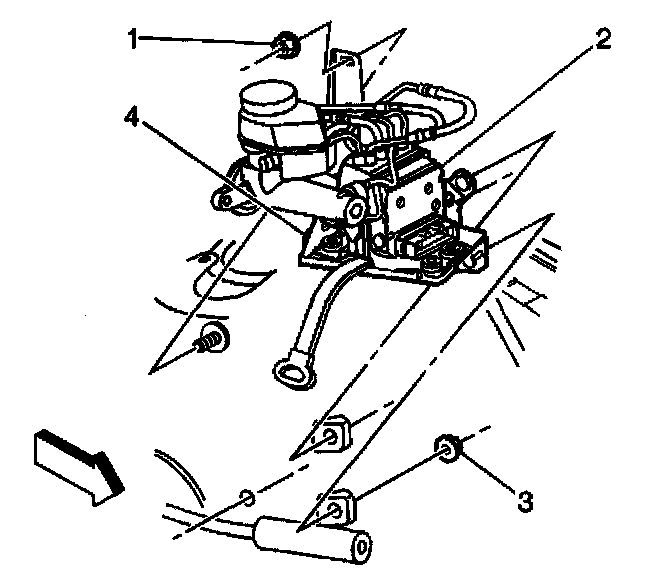 1
2
4
3