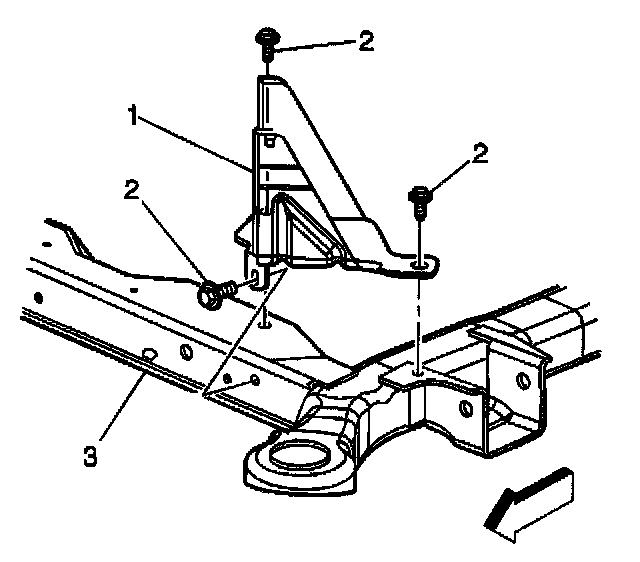 2
1
2
2
3