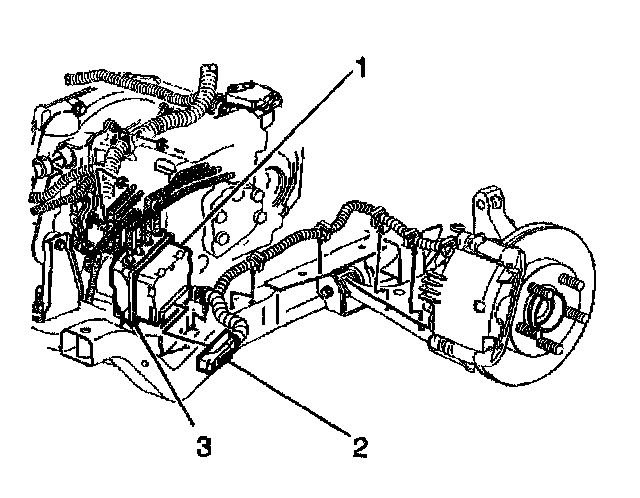 1

3

2