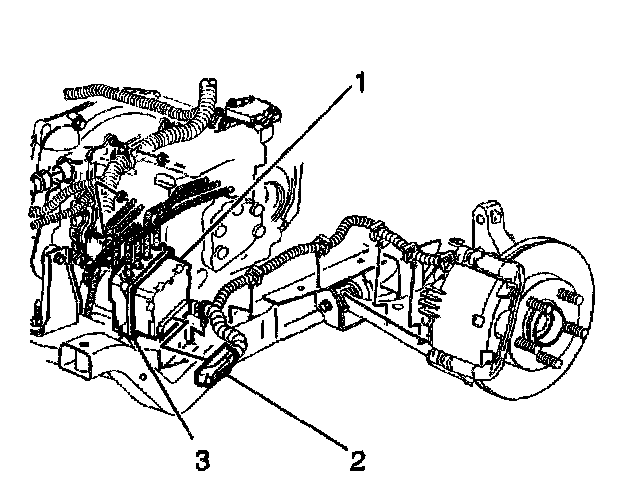 1
3
2